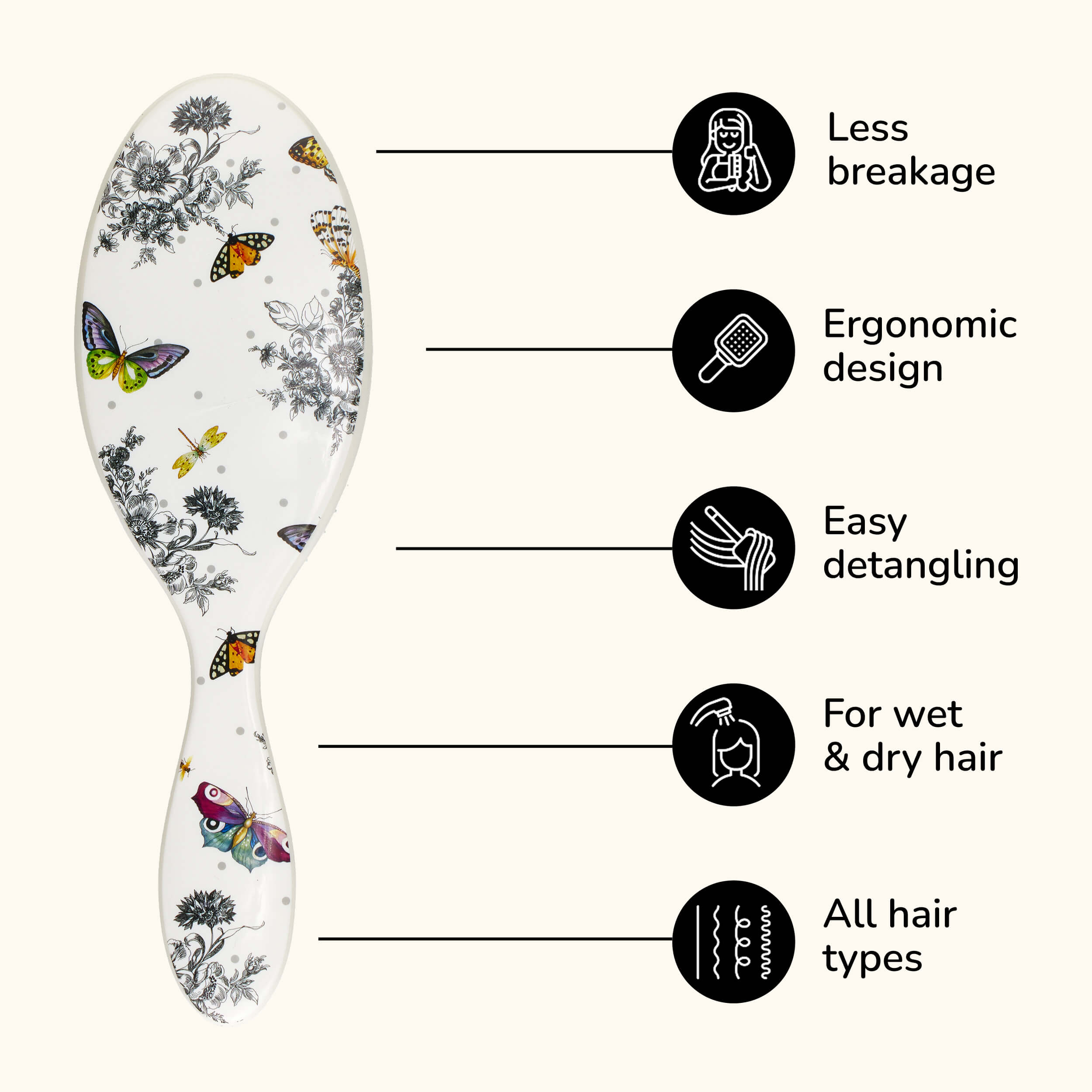 Less breakage

Ergonomic design

Easy detangling

For wet & dry hair

All hair types