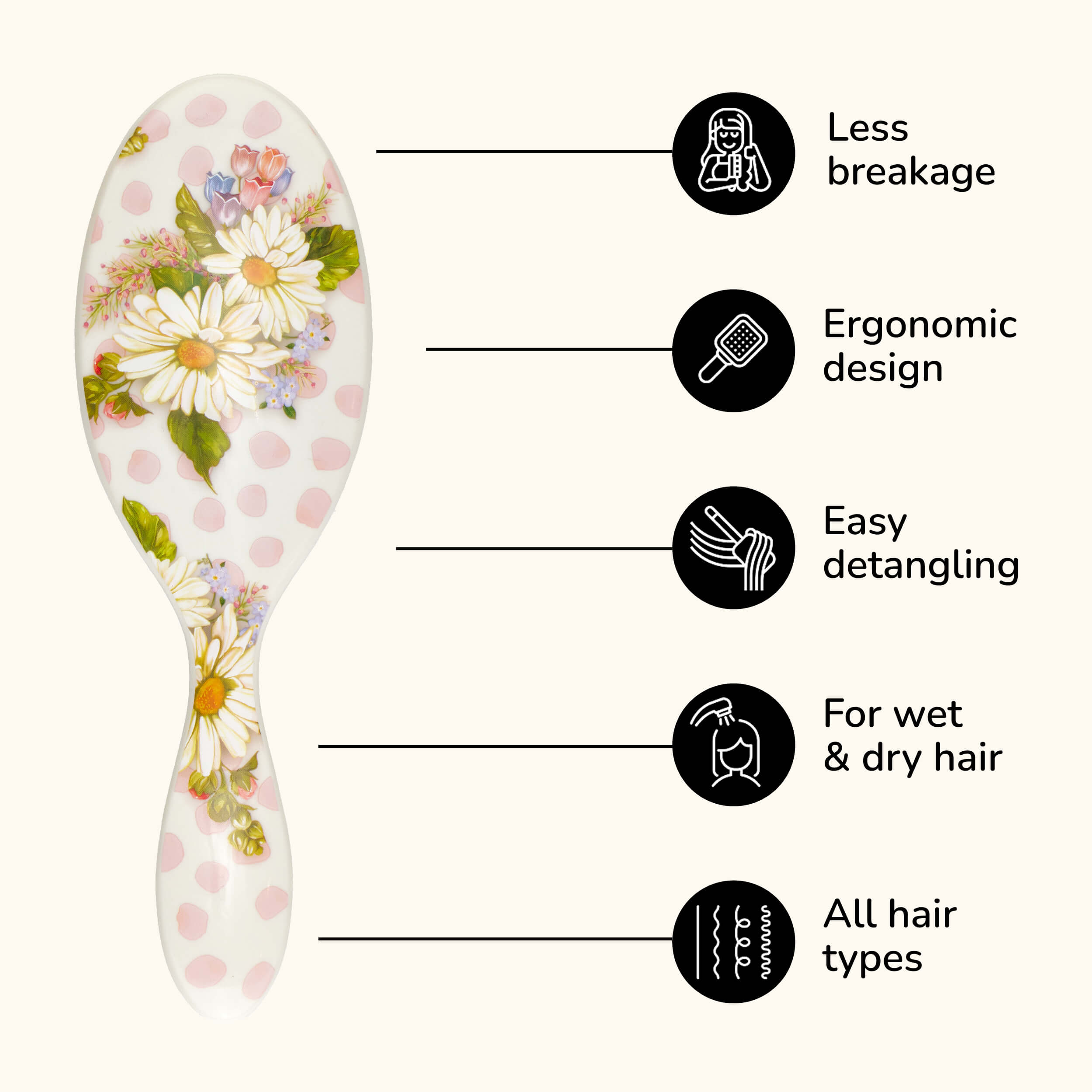 Less breakage

Ergonomic design

Easy detangling

For wet & dry hair

All hair types