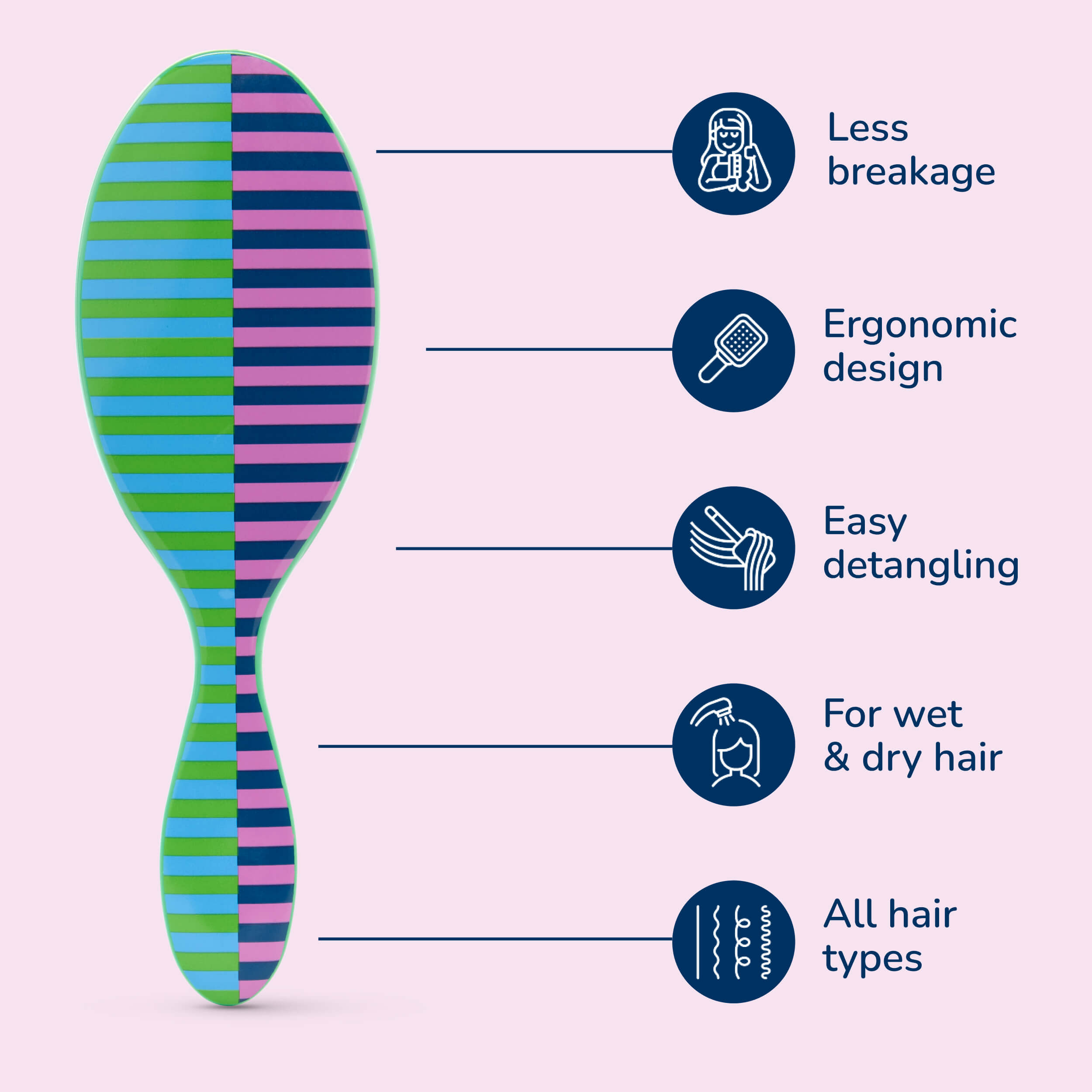 Less breakage

Ergonomic design

Easy detangling

For wet & dry hair

All hair types