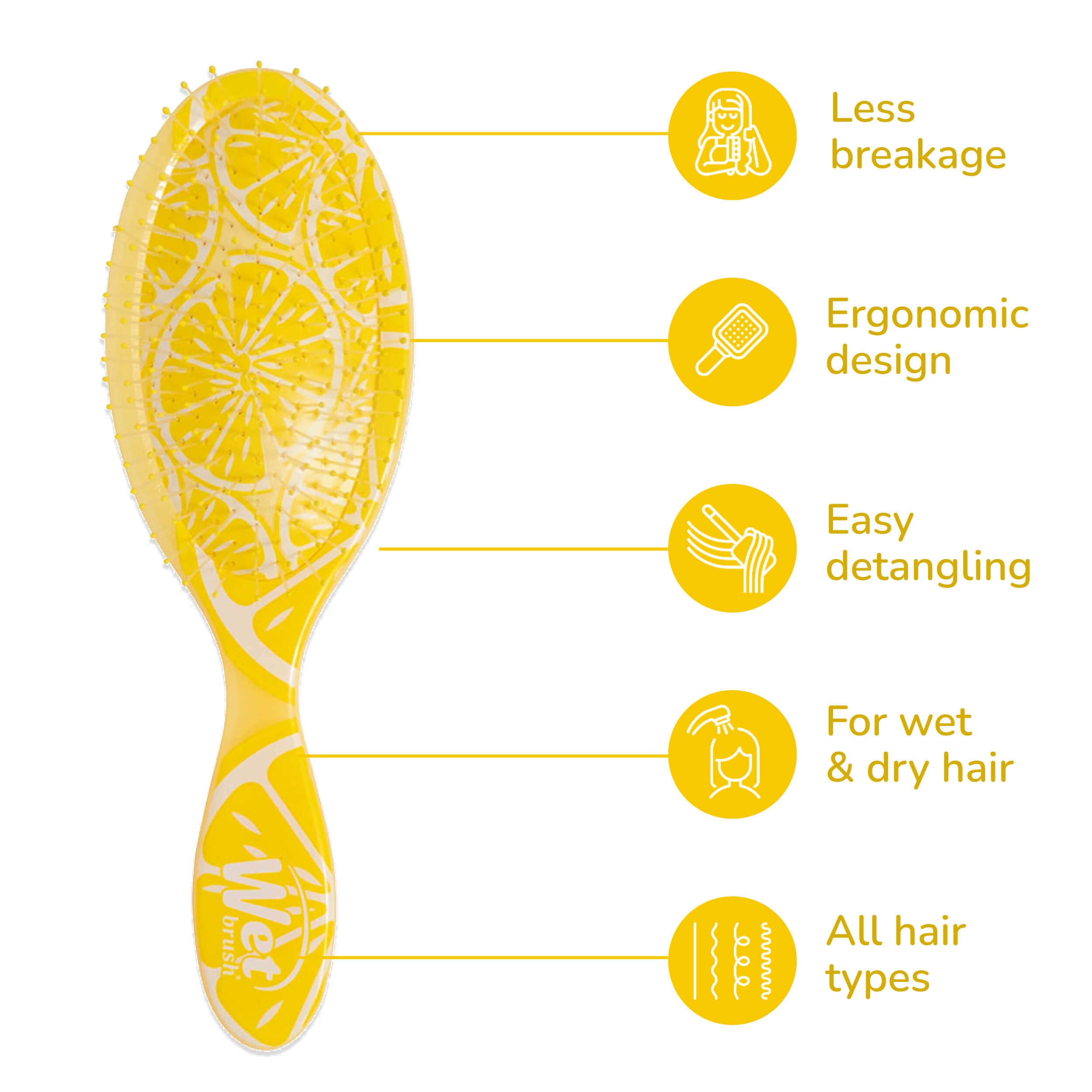 Less breakage

Ergonomic design

Easy detangling

For wet & dry hair

All hair types

Wet brush