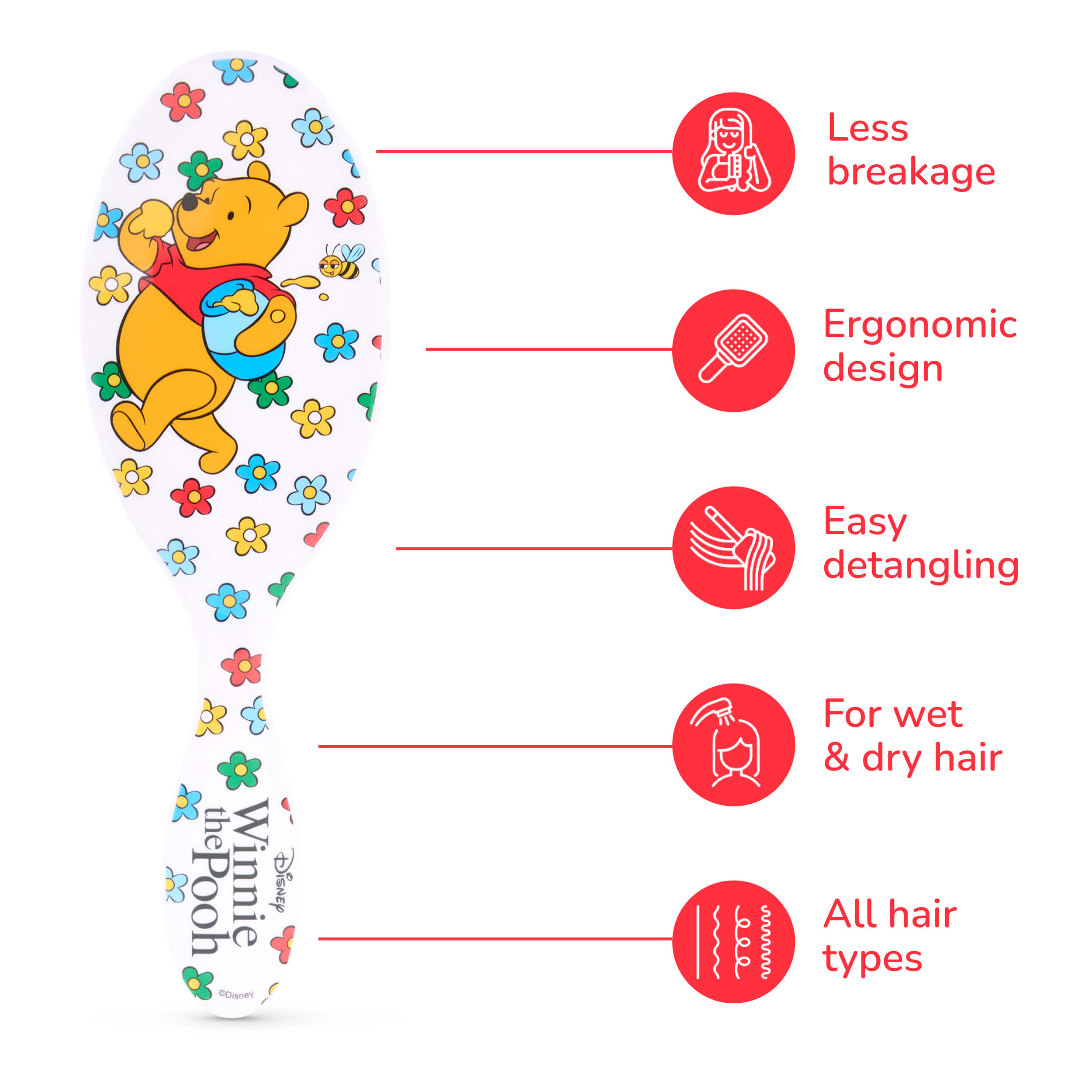 Disney
Winnie the Pooh
©Disney

Less breakage

Ergonomic design

Easy detangling

For wet & dry hair

All hair types