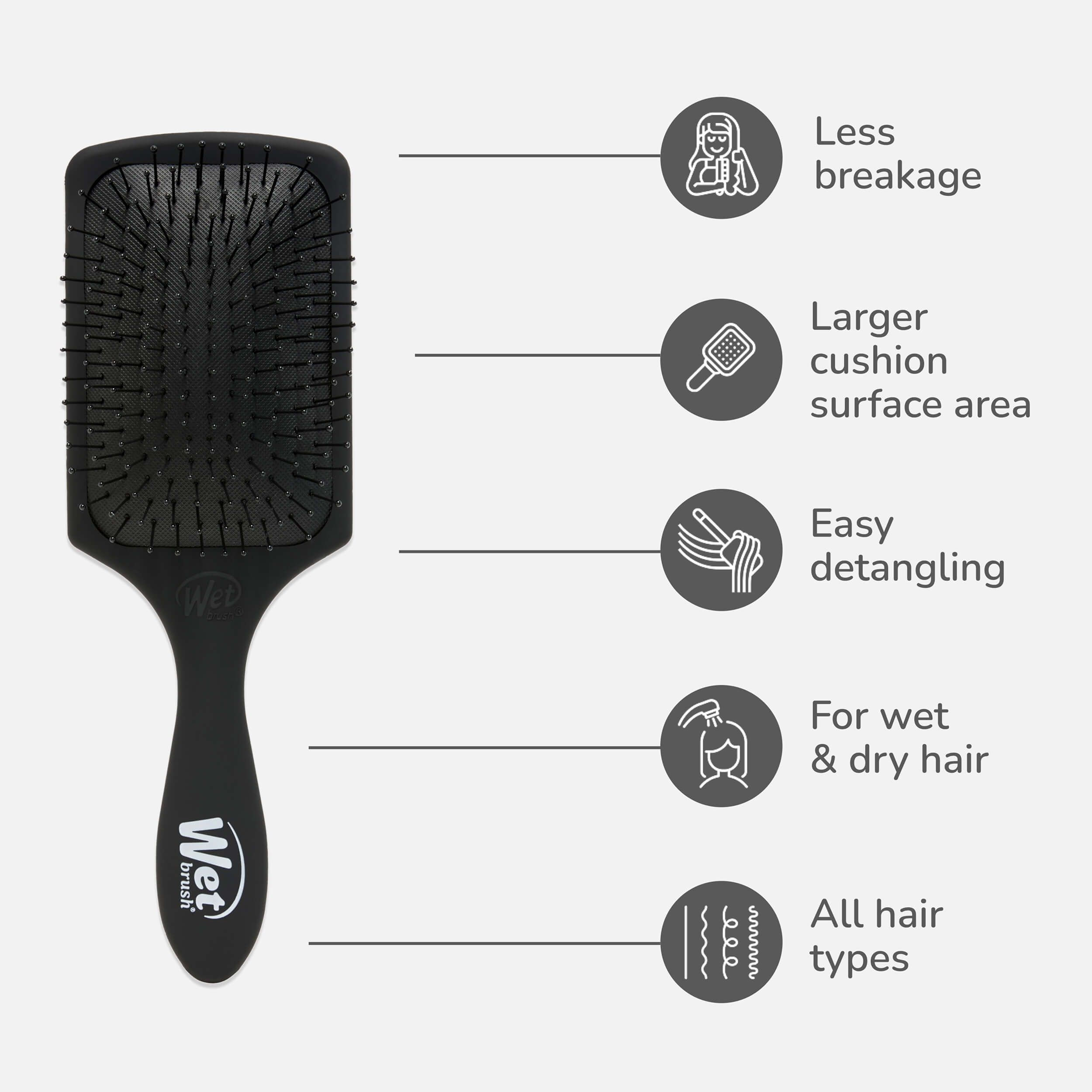 Wet brush®

Wet brush®

Less breakage

Larger cushion surface area

Easy detangling

For wet & dry hair

All hair types