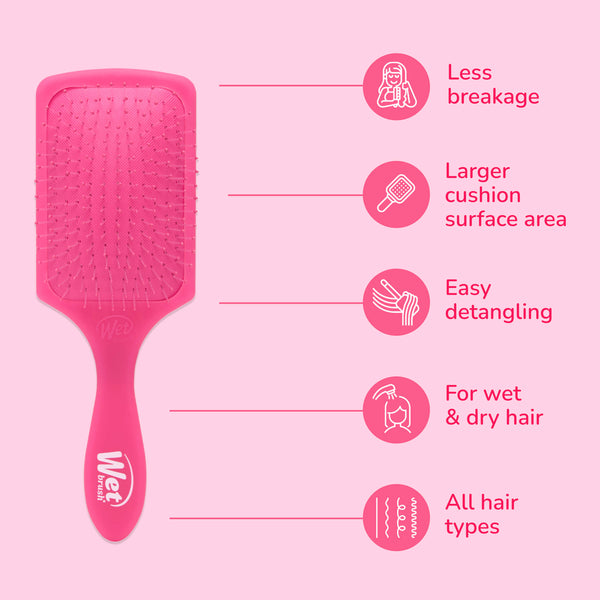 Less breakage

Larger cushion surface area

Easy detangling

For wet & dry hair

All hair types

Wet

Wet brush