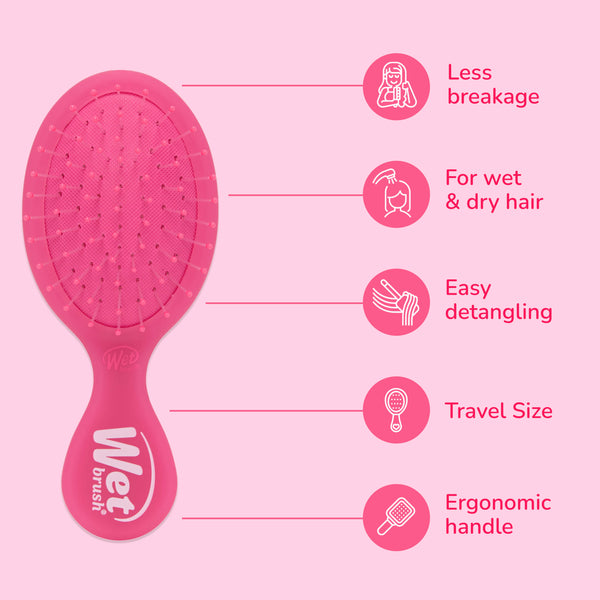 Wet

Wet brush®

Less breakage

For wet & dry hair

Easy detangling

Travel Size

Ergonomic handle