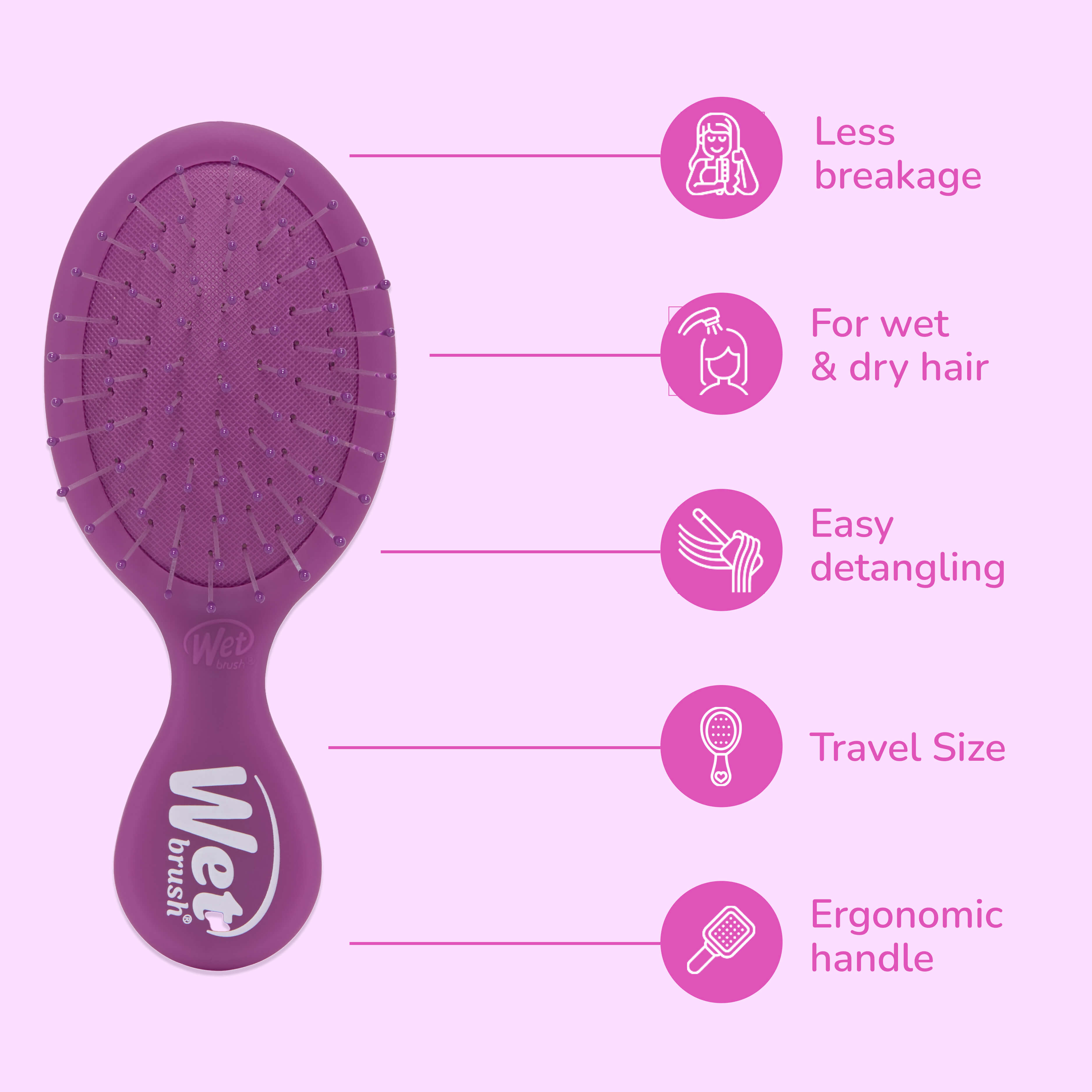 Wet brush®

Wet brush®

Less breakage

For wet & dry hair

Easy detangling

Travel Size

Ergonomic handle