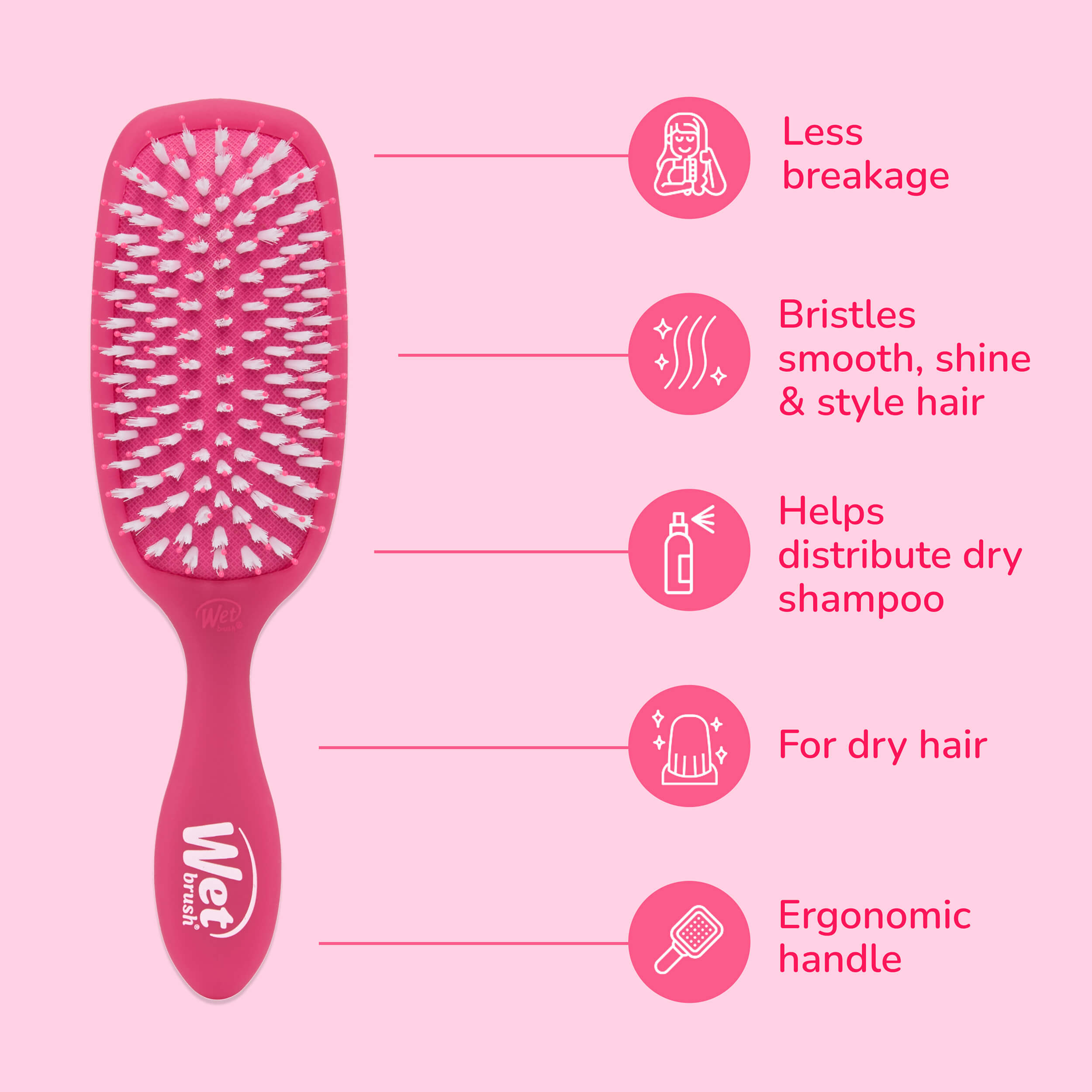 Wet brush

Wet brush

Less breakage

Bristles smooth, shine & style hair

Helps distribute dry shampoo

For dry hair

Ergonomic handle