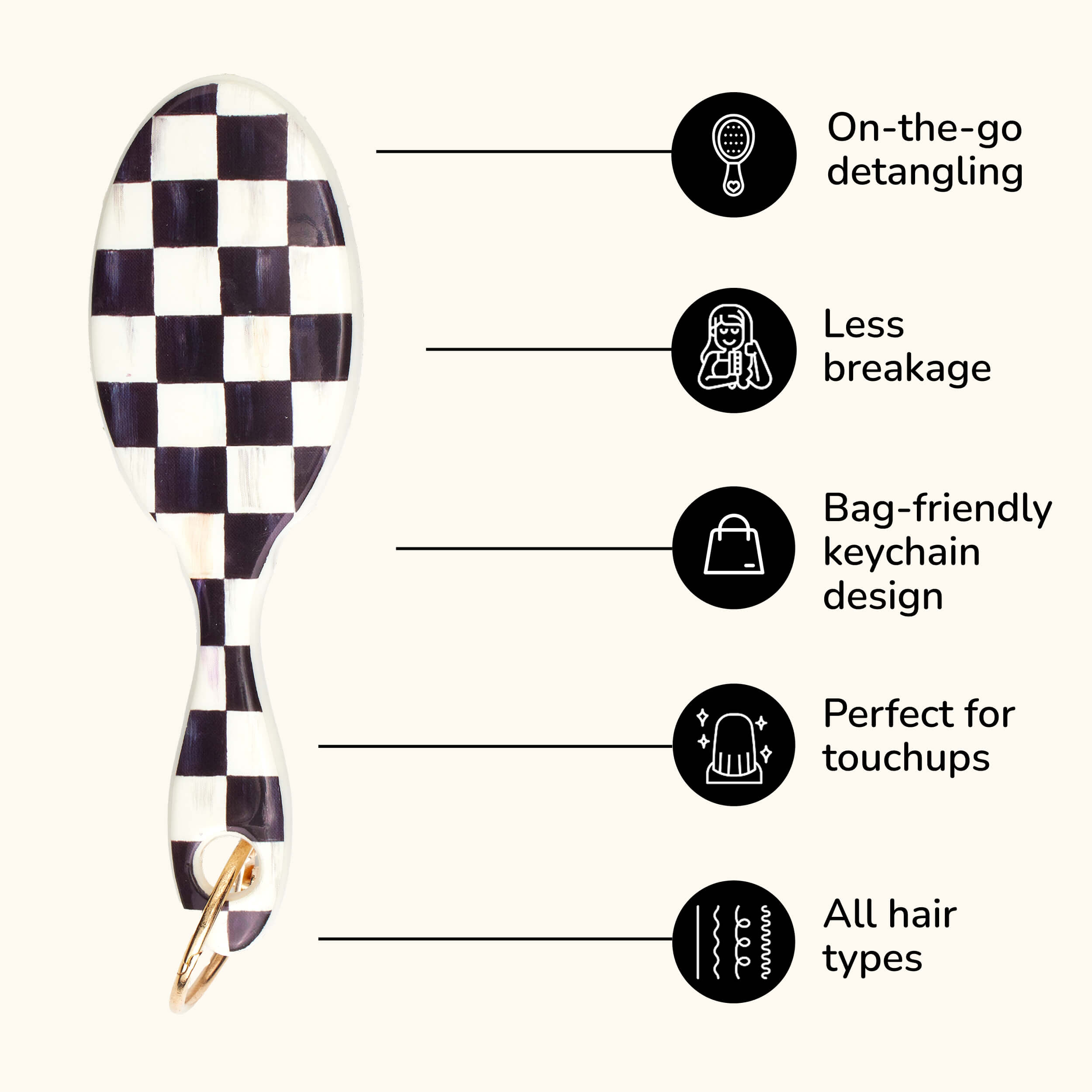 On-the-go detangling

Less breakage

Bag-friendly keychain design

Perfect for touchups

All hair types