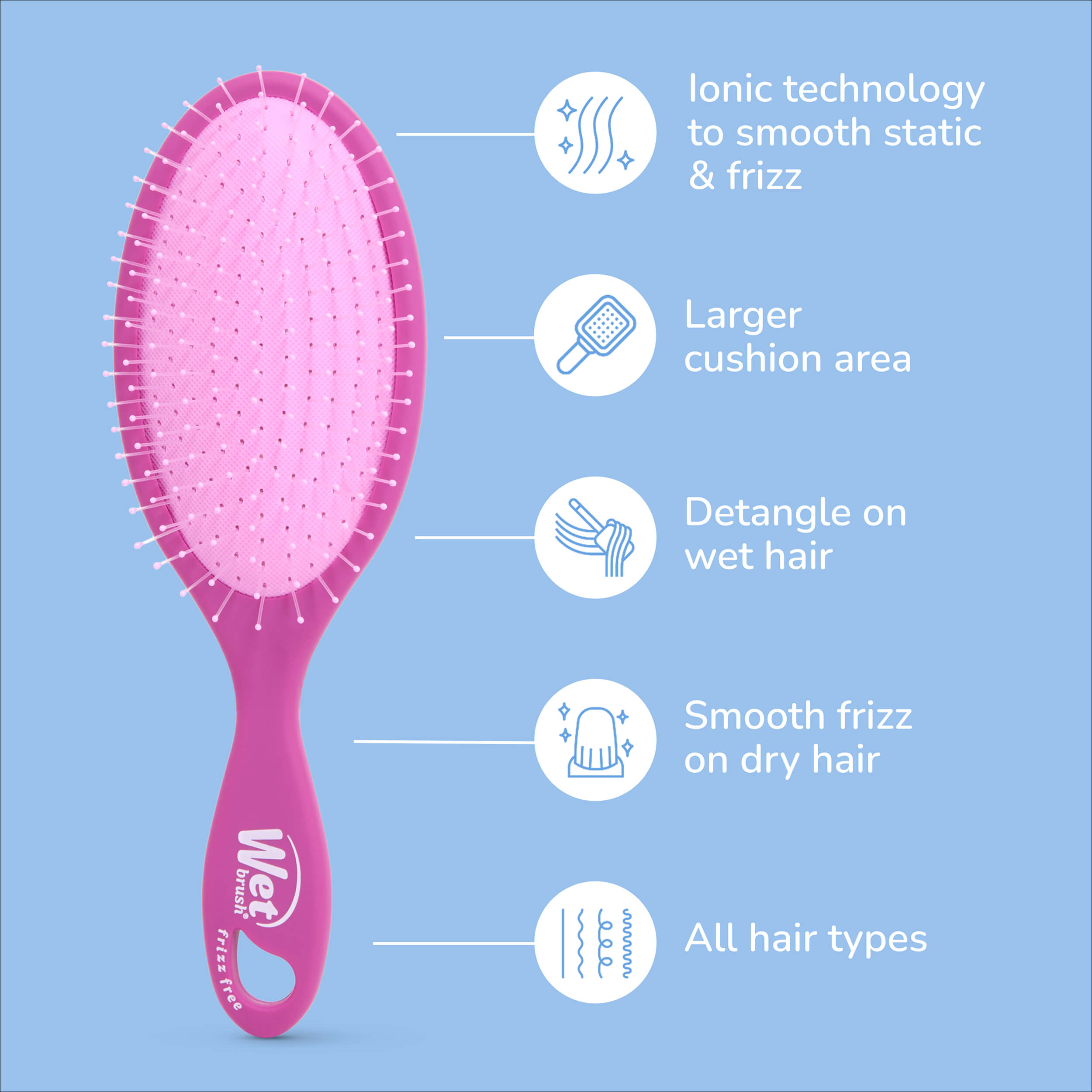 Ionic technology to smooth static & frizz

Larger cushion area

Detangle on wet hair

Smooth frizz on dry hair

All hair types

Wet brush®

frizz free