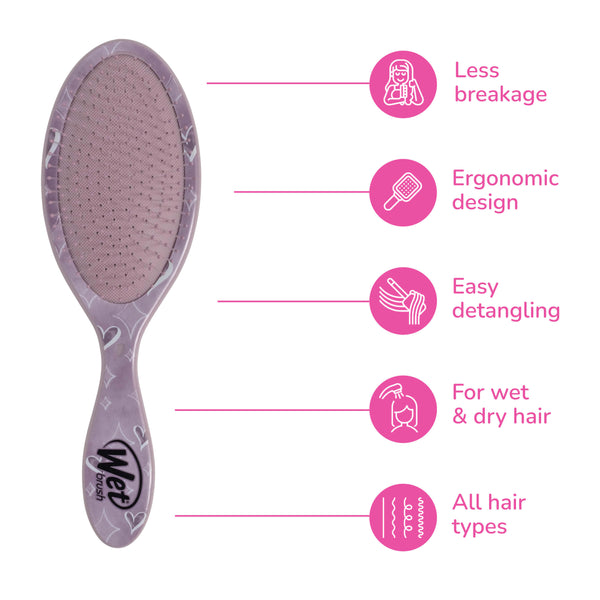 Wet brush

Less breakage

Ergonomic design

Easy detangling

For wet & dry hair

All hair types