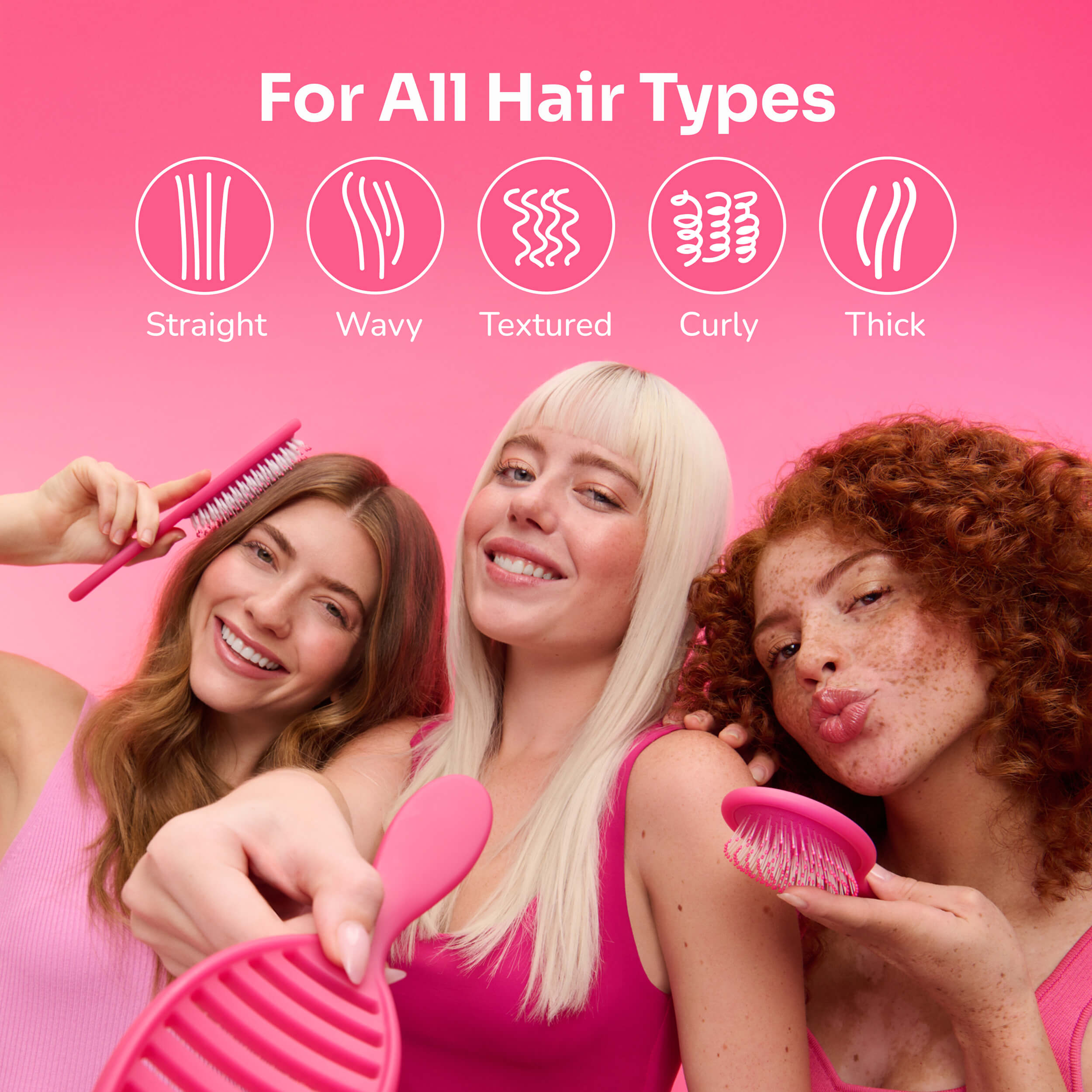 For All Hair Types

Straight

Wavy

Textured

Curly

Thick