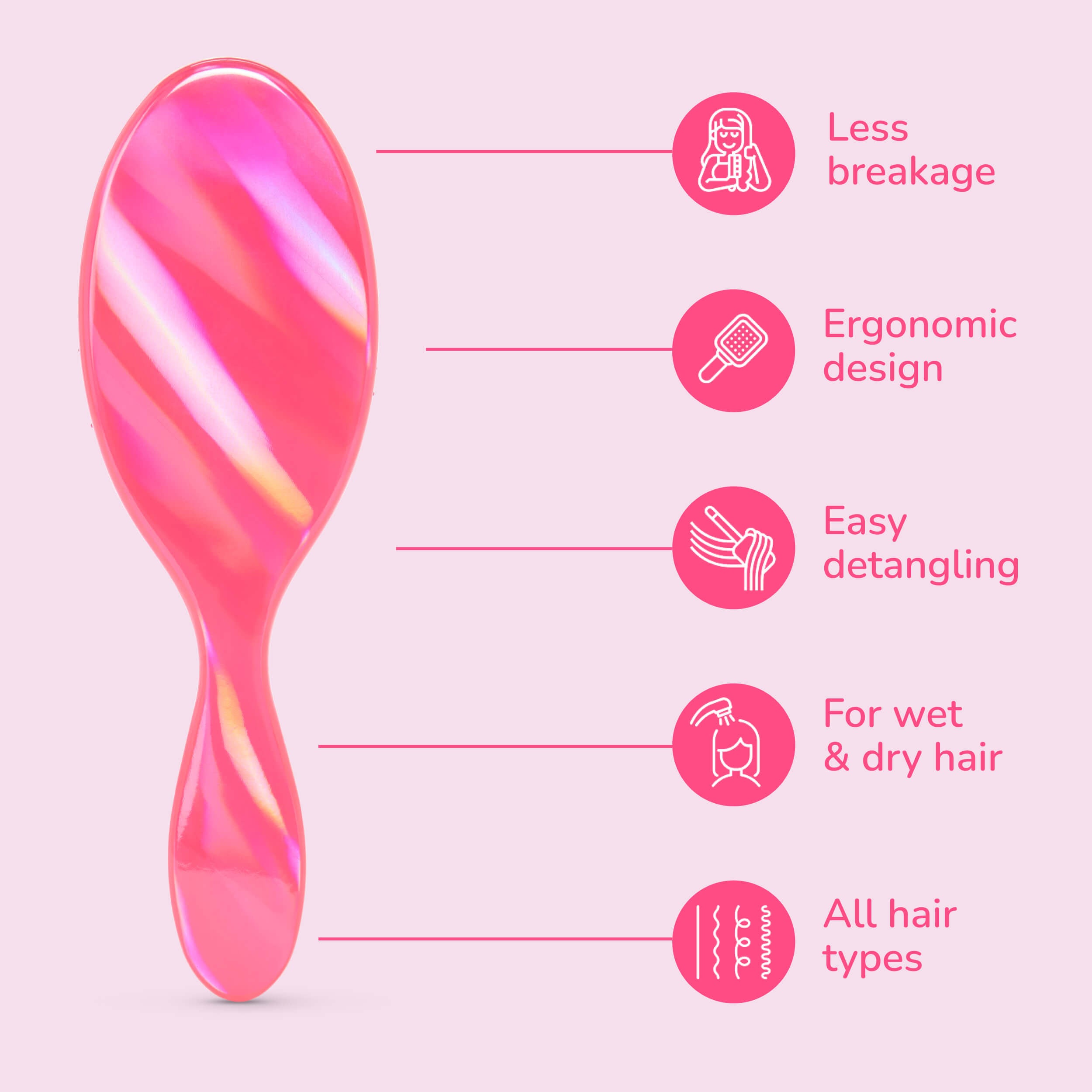 Less breakage

Ergonomic design

Easy detangling

For wet & dry hair

All hair types