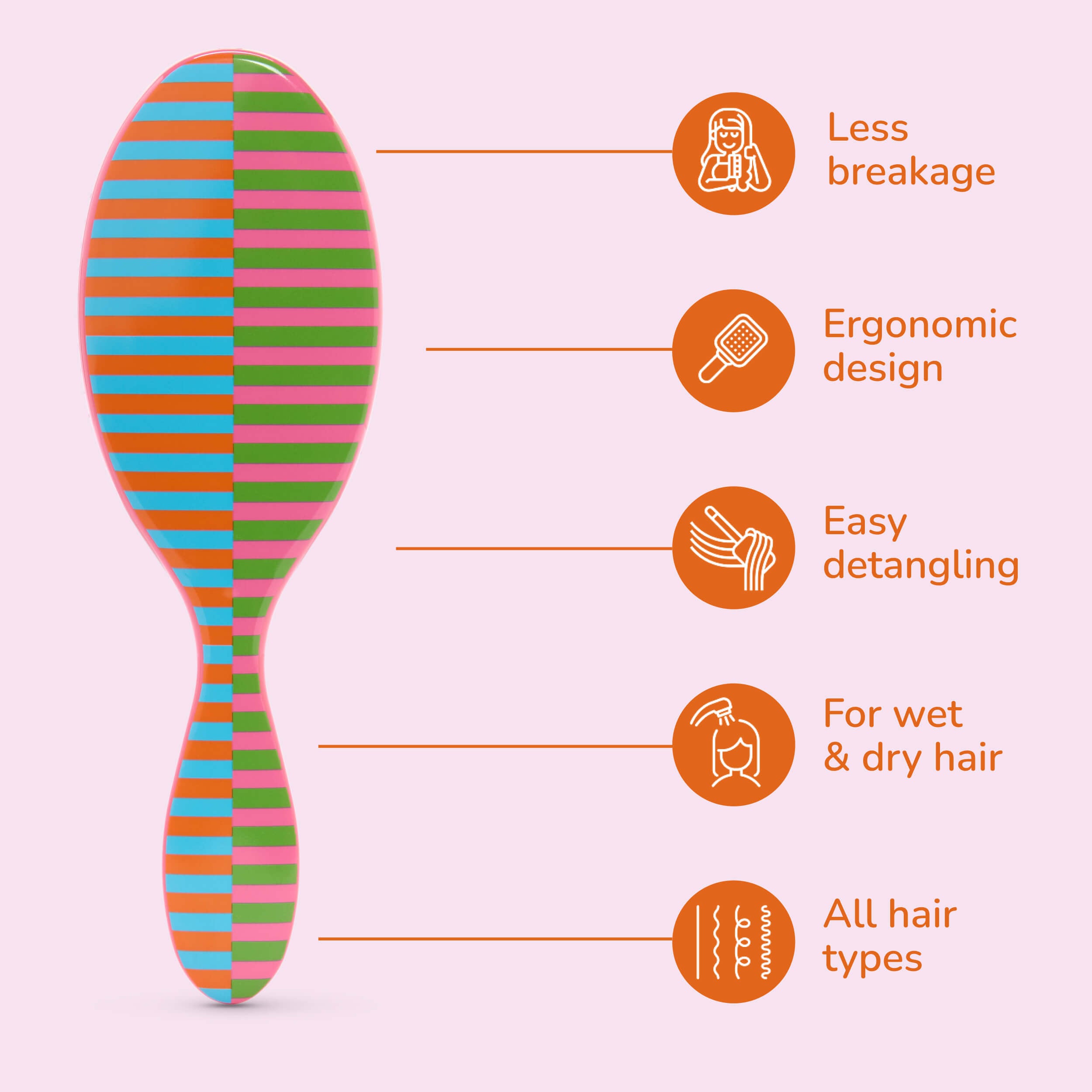 Less breakage

Ergonomic design

Easy detangling

For wet & dry hair

All hair types