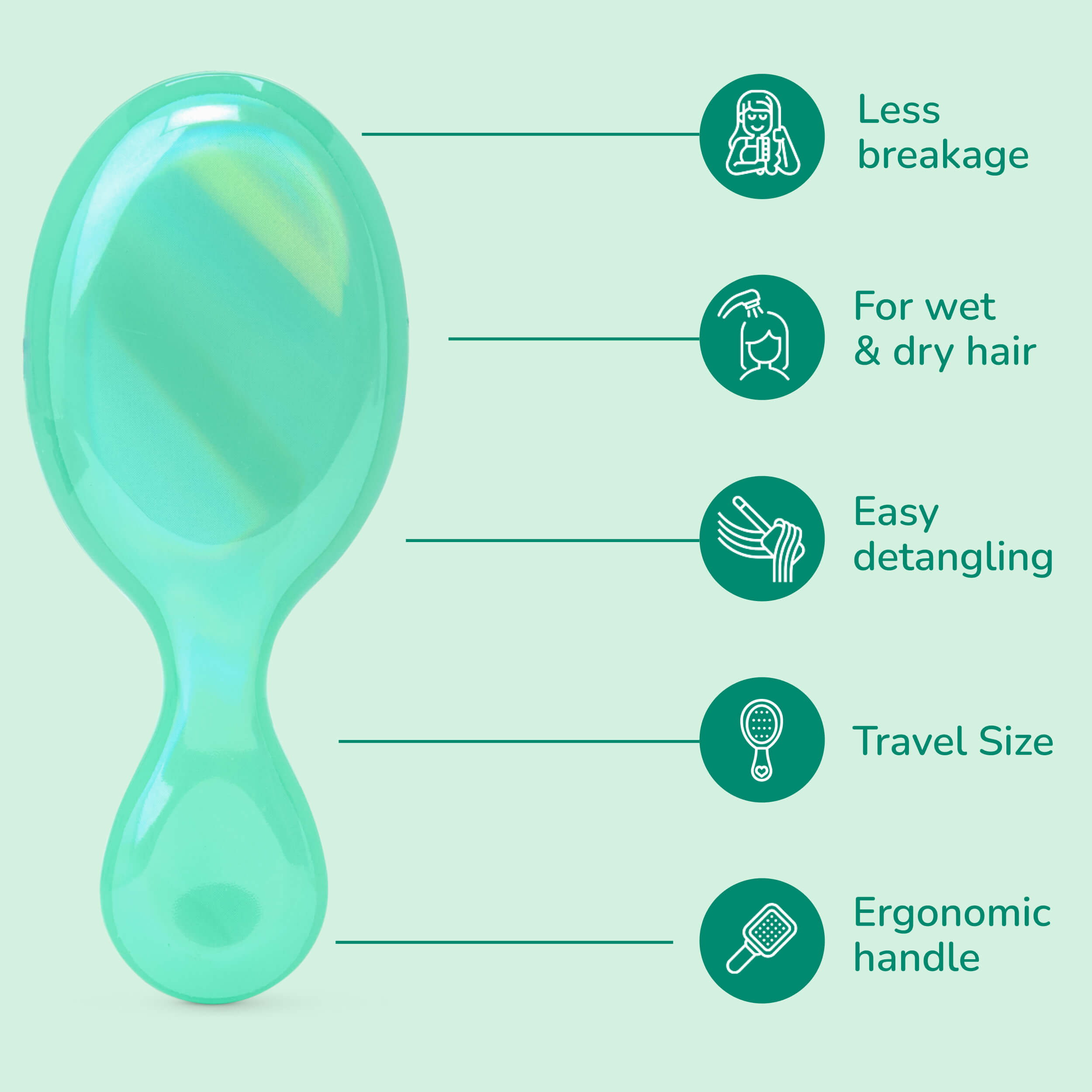 Less breakage

For wet & dry hair

Easy detangling

Travel Size

Ergonomic handle