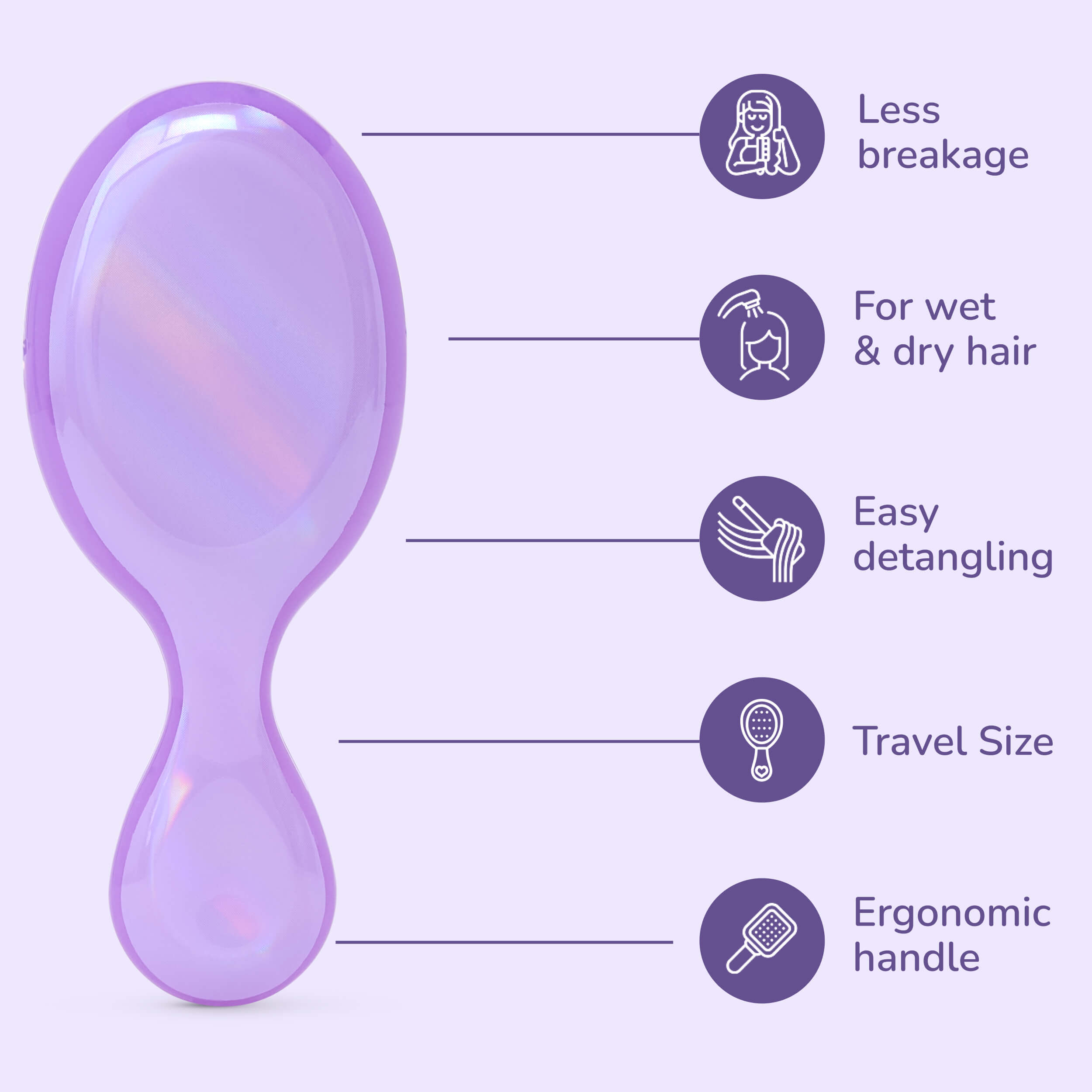 Less breakage

For wet & dry hair

Easy detangling

Travel Size

Ergonomic handle