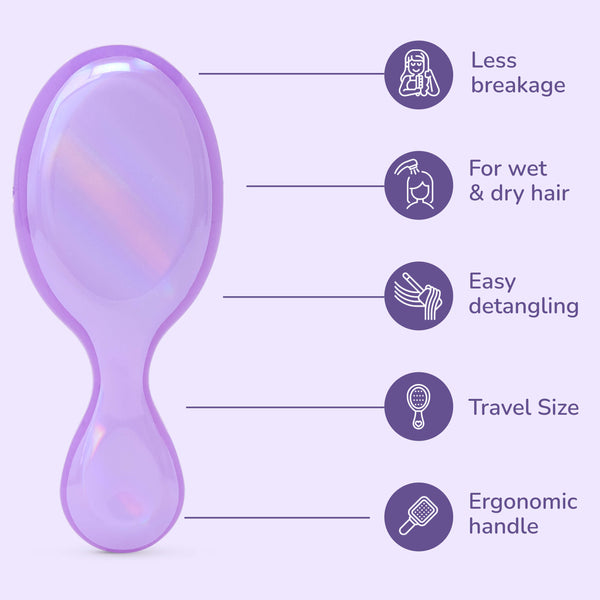 Less breakage

For wet & dry hair

Easy detangling

Travel Size

Ergonomic handle