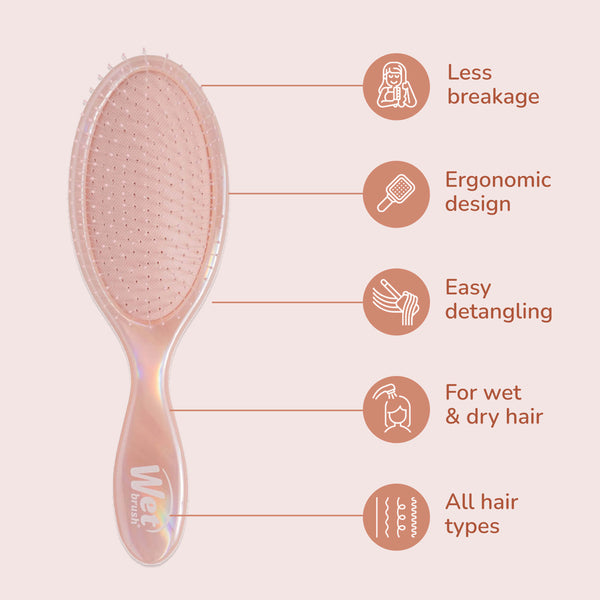 Wet brush

Less breakage

Ergonomic design

Easy detangling

For wet & dry hair

All hair types